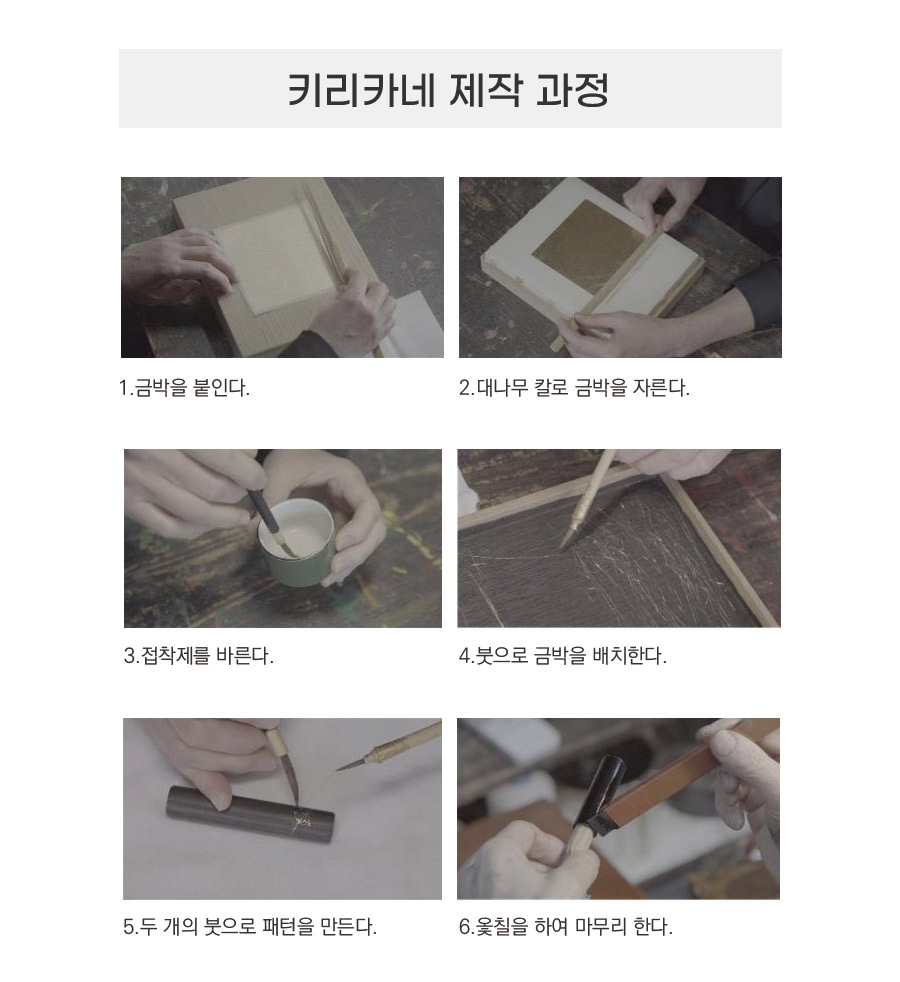 키리카네 제작 과정

1.금박을 붙인다.

2.대나무 칼로 금박을 자른다.

3.접착제를 바른다.

4.붓으로 금박을 배치한다.

5.두 개의 붓으로 패턴을 만든다.

6.옻칠을 하여 마무리 한다.